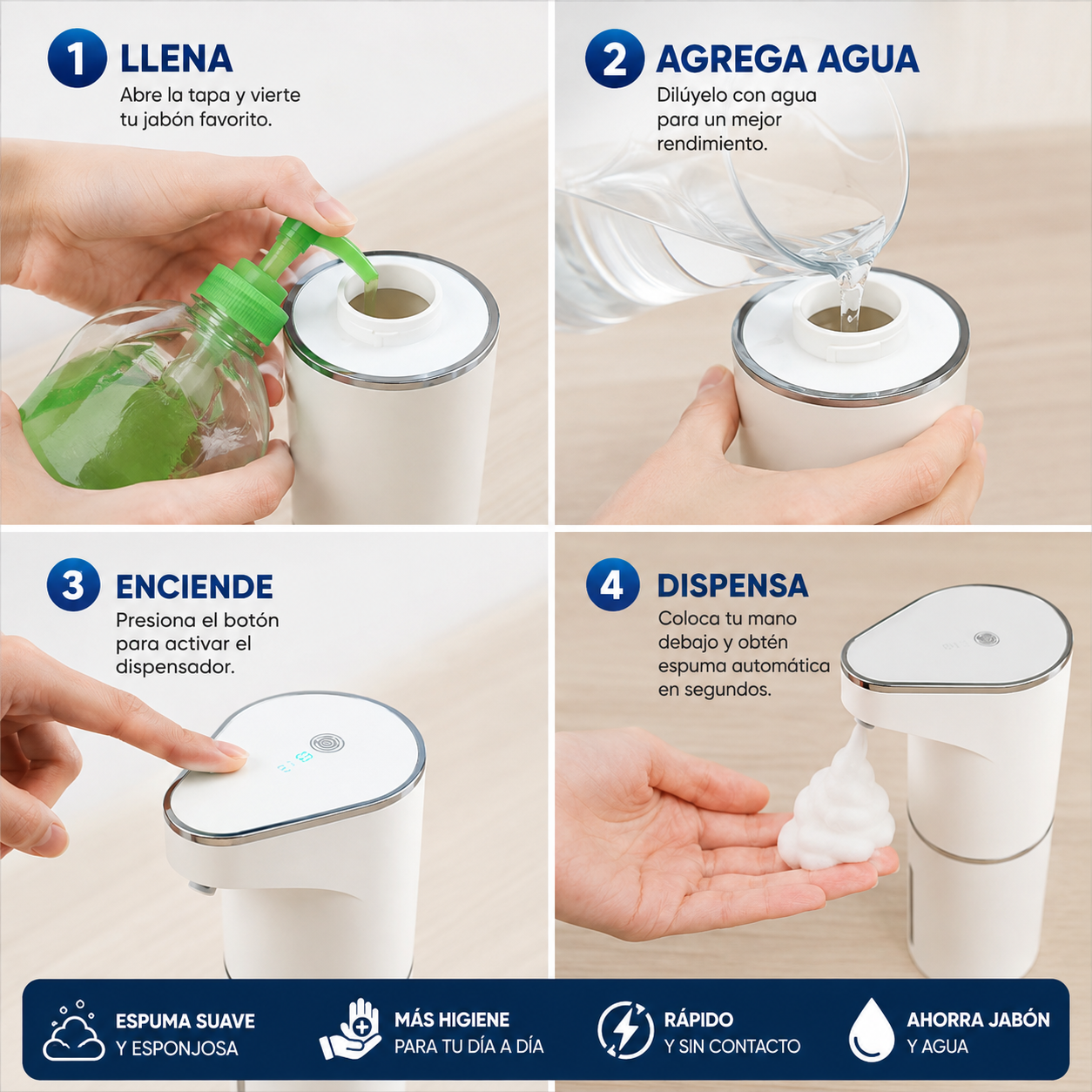 1 LLENA
Abre la tapa y vierte tu jabón favorito.

2 AGREGA AGUA
Dilúyelo con agua para un mejor rendimiento.

3 ENCIENDE
Presiona el botón para activar el dispensador.

4 DISPENSA
Coloca tu mano debajo y obtén espuma automática en segundos.

ESPUMA SUAVE
Y ESPONJOSA

MÁS HIGIENE
PARA TU DÍA A DÍA

RÁPIDO
Y SIN CONTACTO

AHORRA JABÓN
Y AGUA